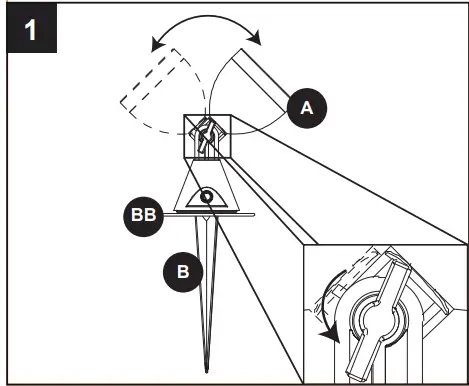 1

A

BB

B