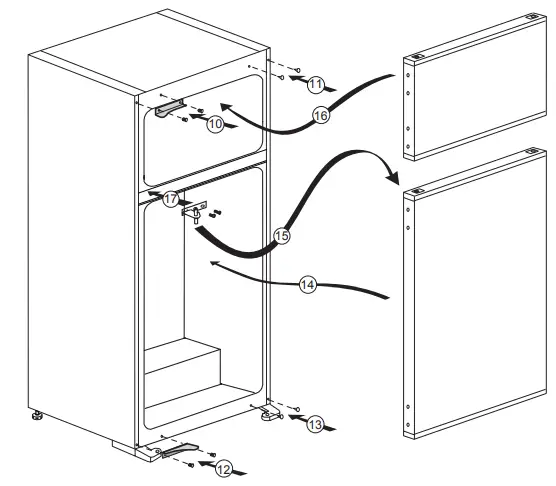 11
16
10
17
15
14
13
12