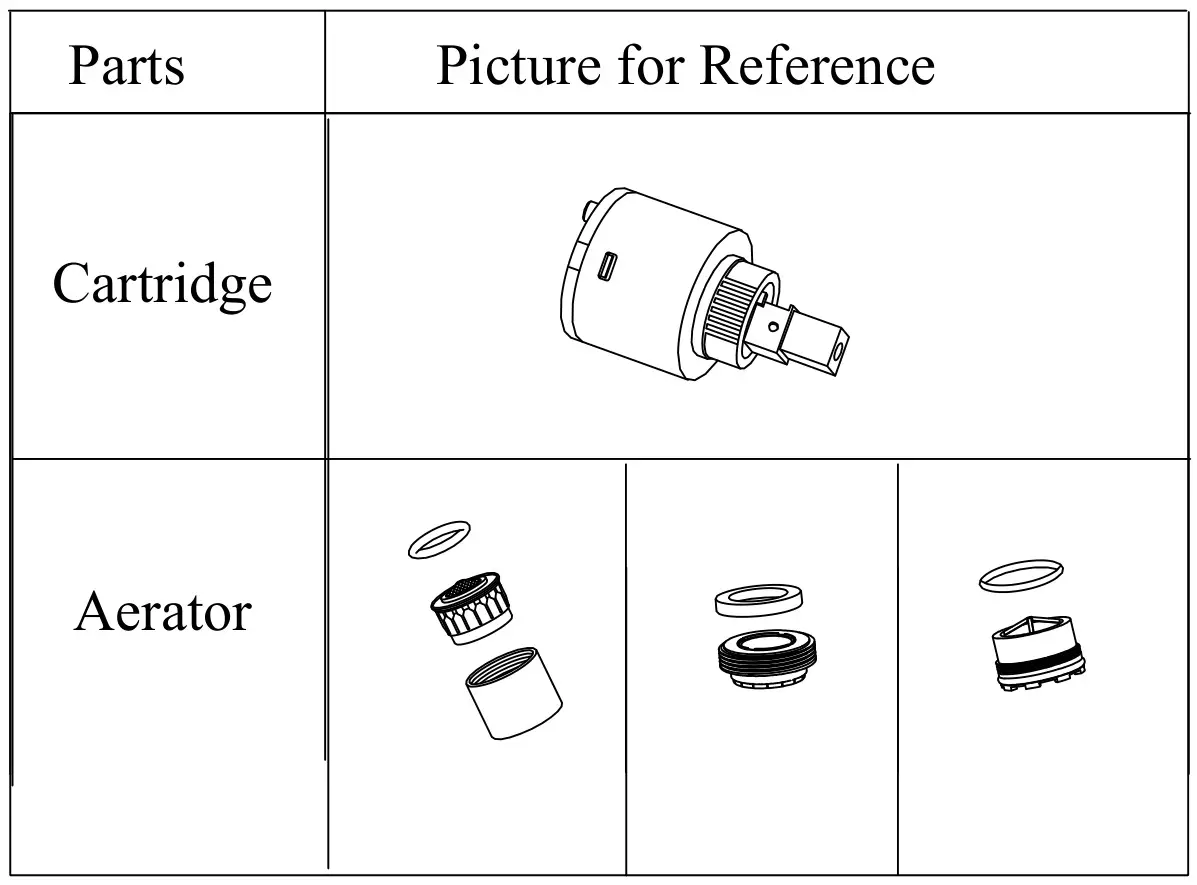 | Parts | Picture for Reference |
|---|---|
| Cartridge | |
| Aerator | |