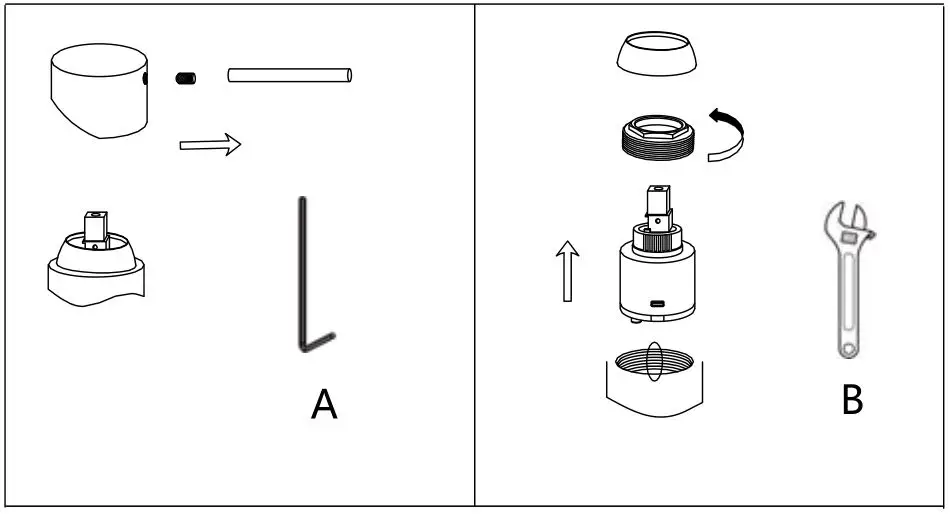 A

B