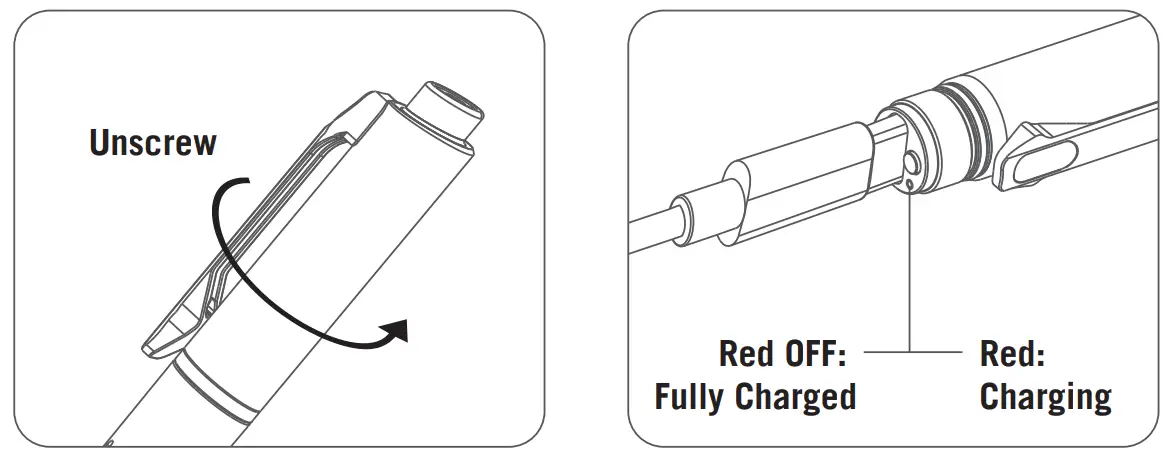 Unscrew

Red OFF:
Fully Charged

Red:
Charging