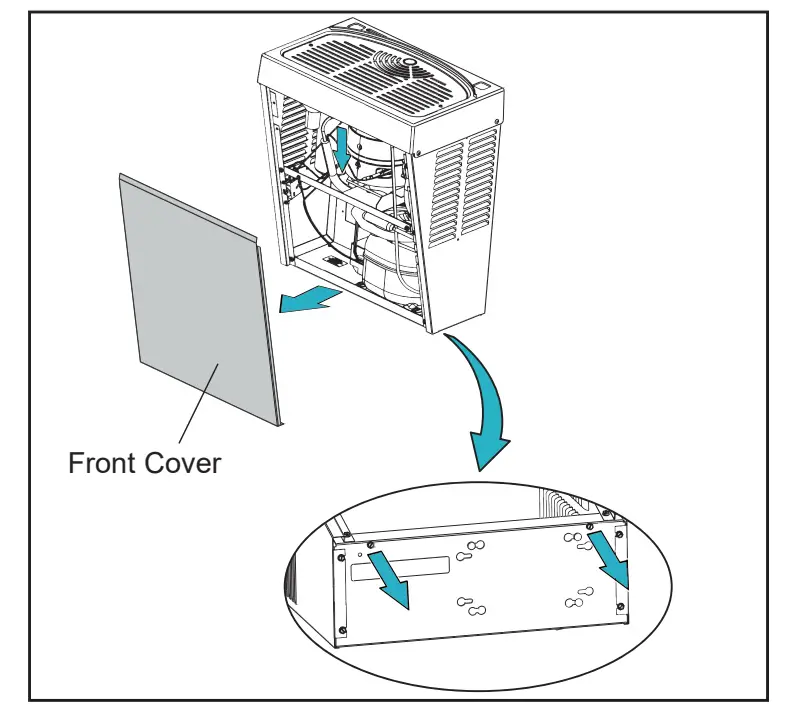 Front Cover