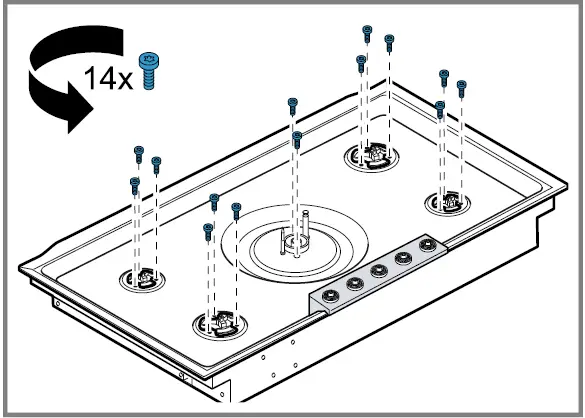 14x