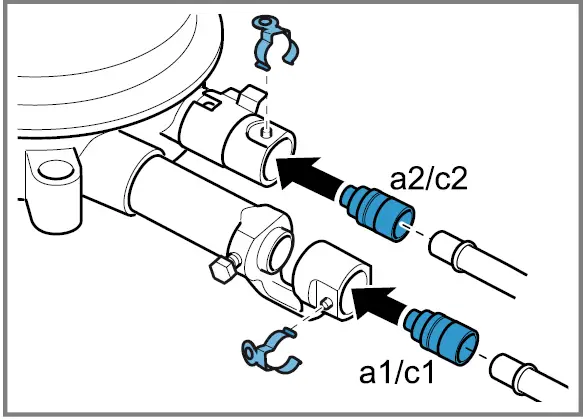 a2/c2

a1/c1