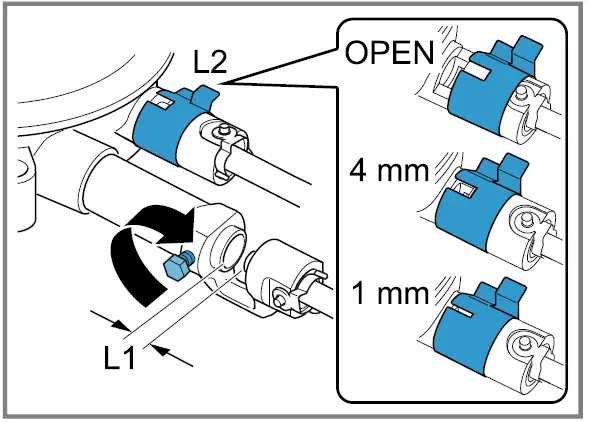 L2

OPEN

4 mm

1 mm

L1