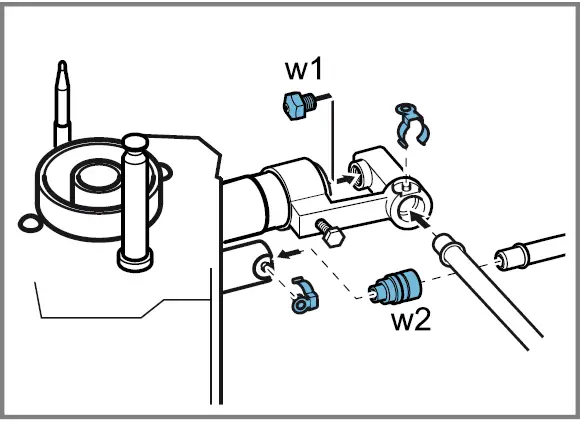 w1

w2