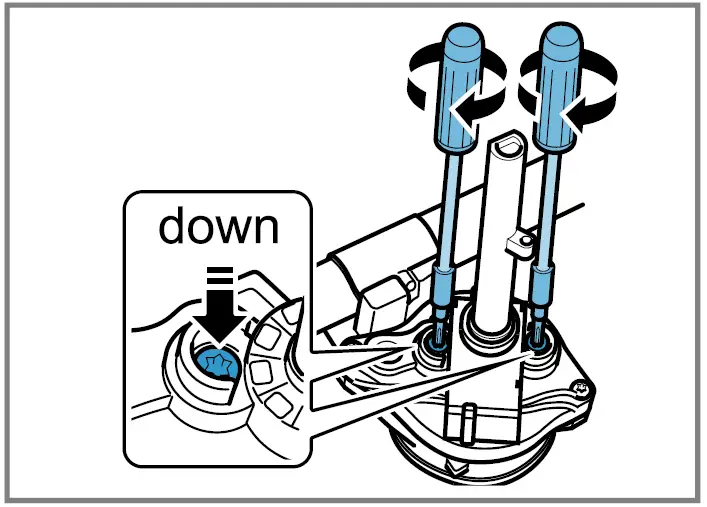 down