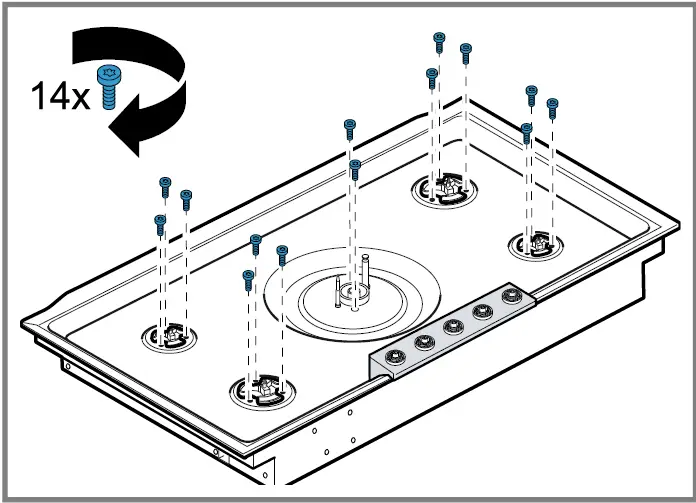 14x