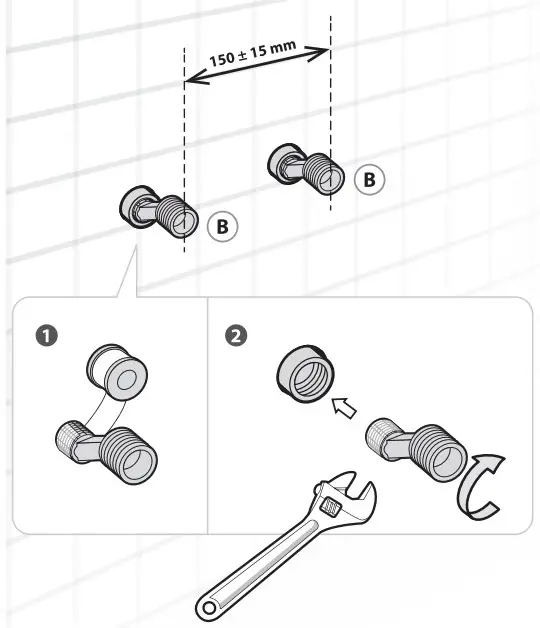 150 ± 15 mm

B

B

1

2