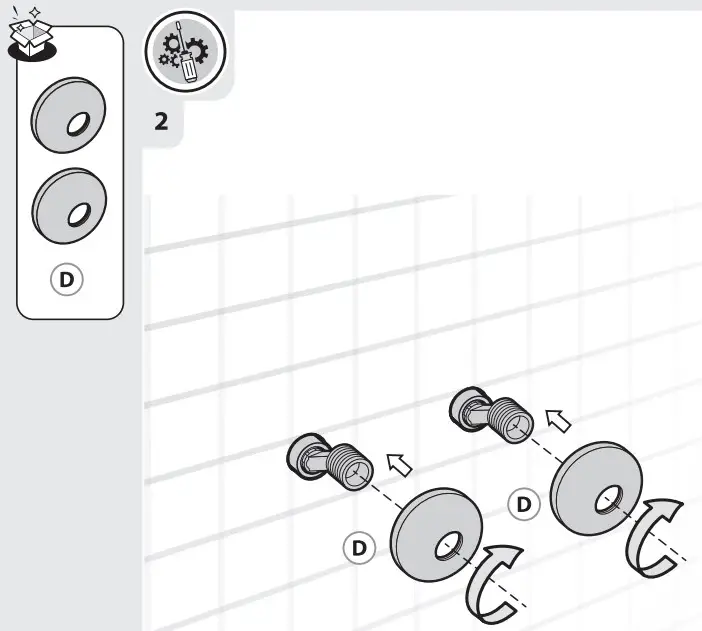 D

2

D

D