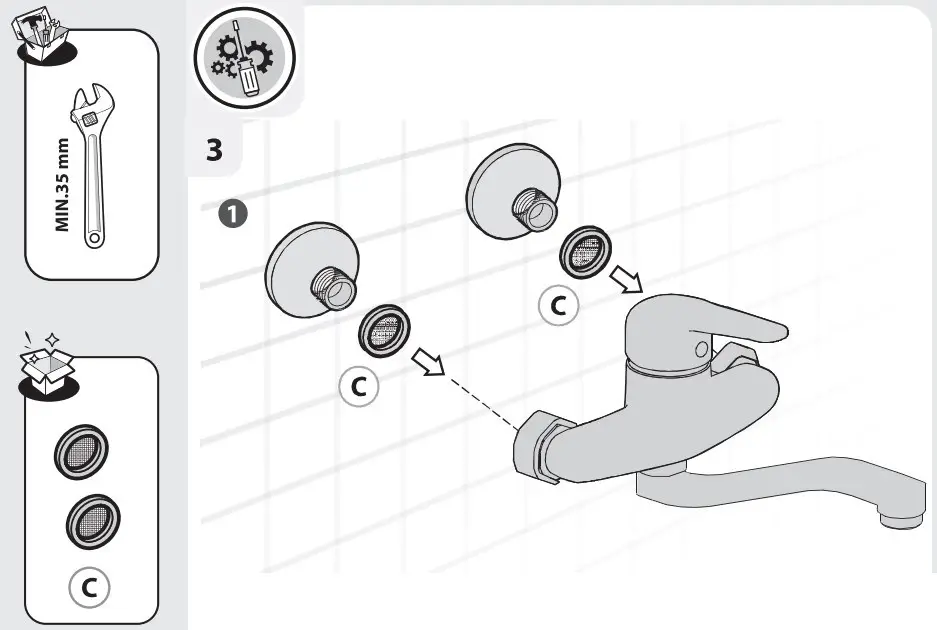 MIN.35 mm

C

3

1

C

C