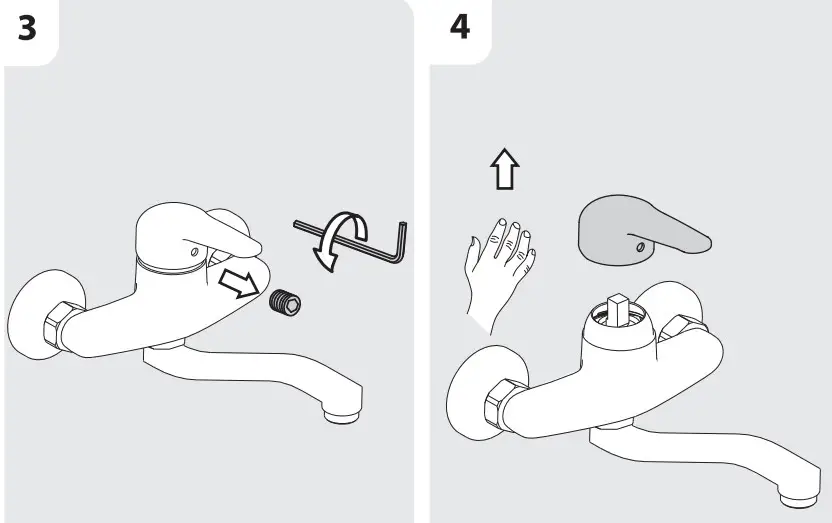 3

4