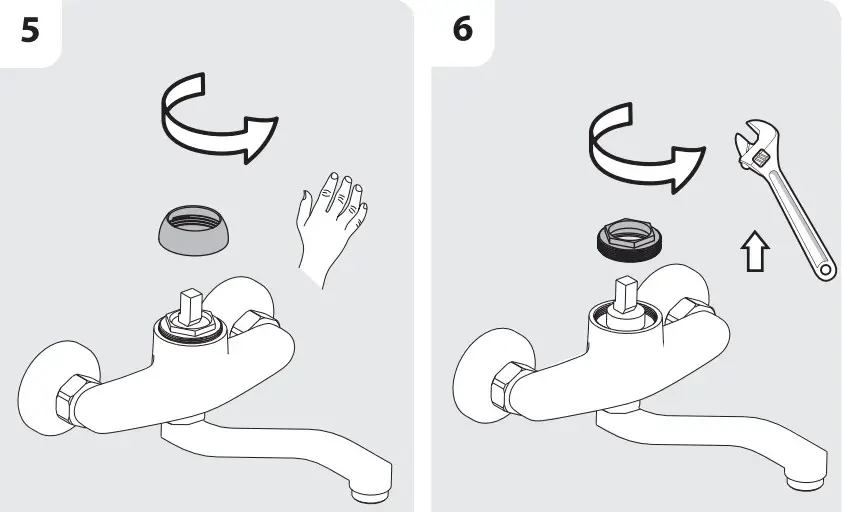 5

6