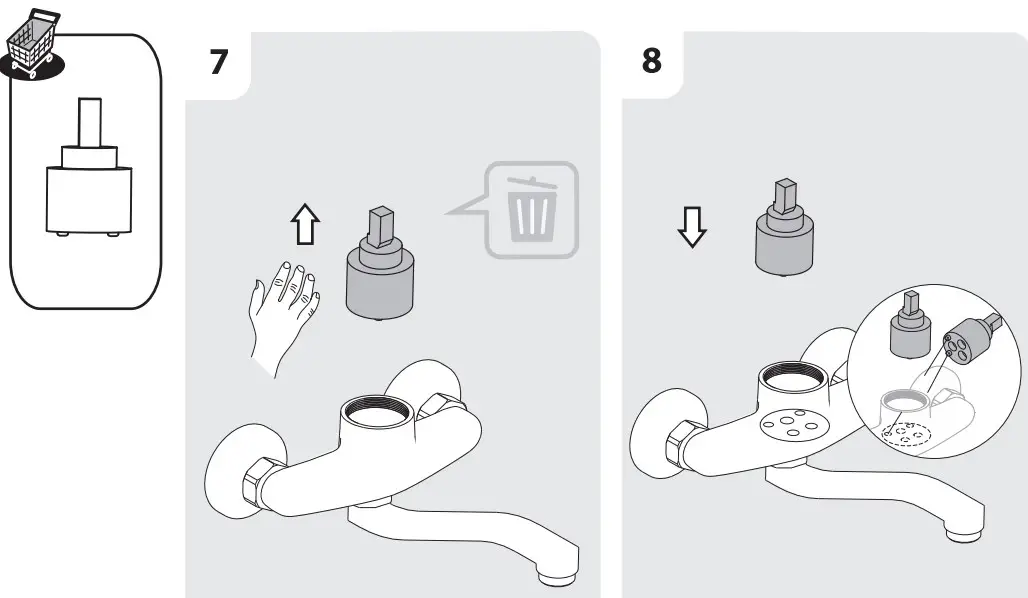 7

8