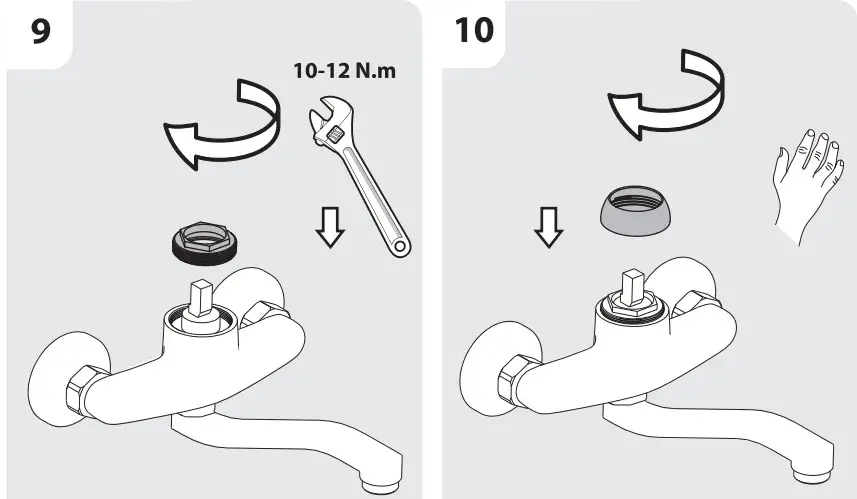 9

10-12 N.m

10