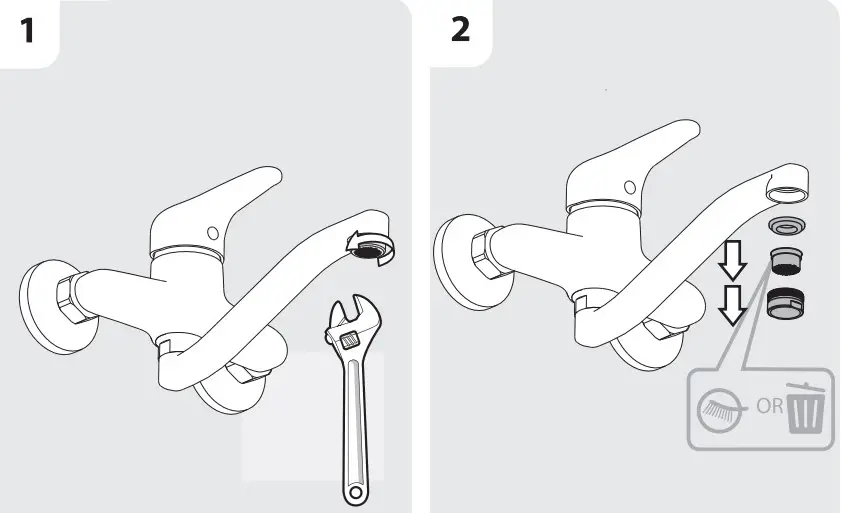 1

2

OR