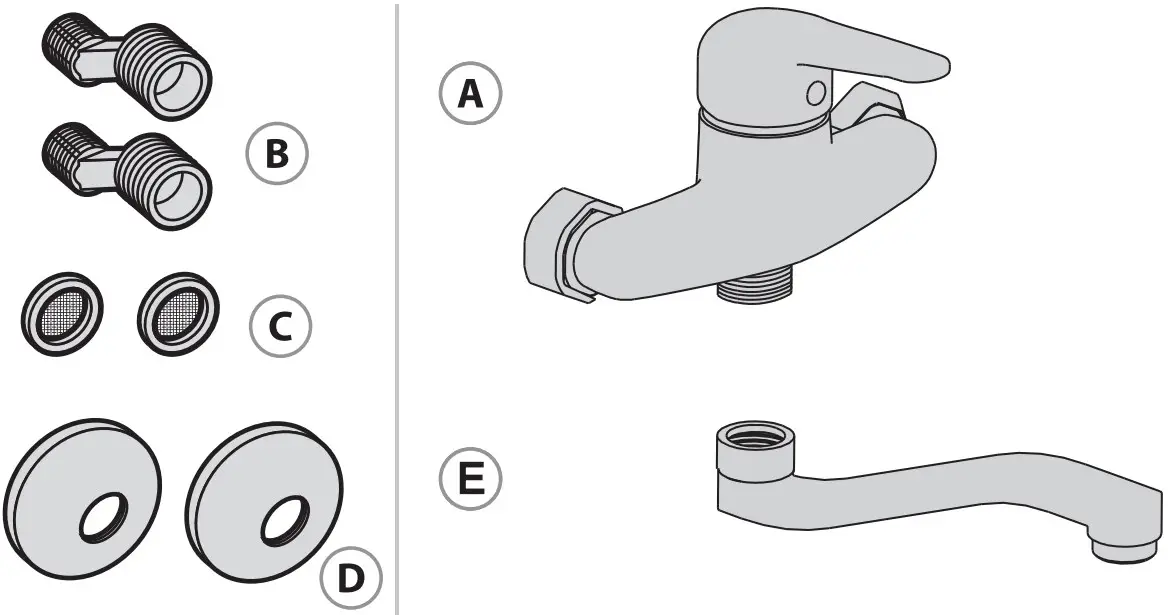 B

C

D

A

E