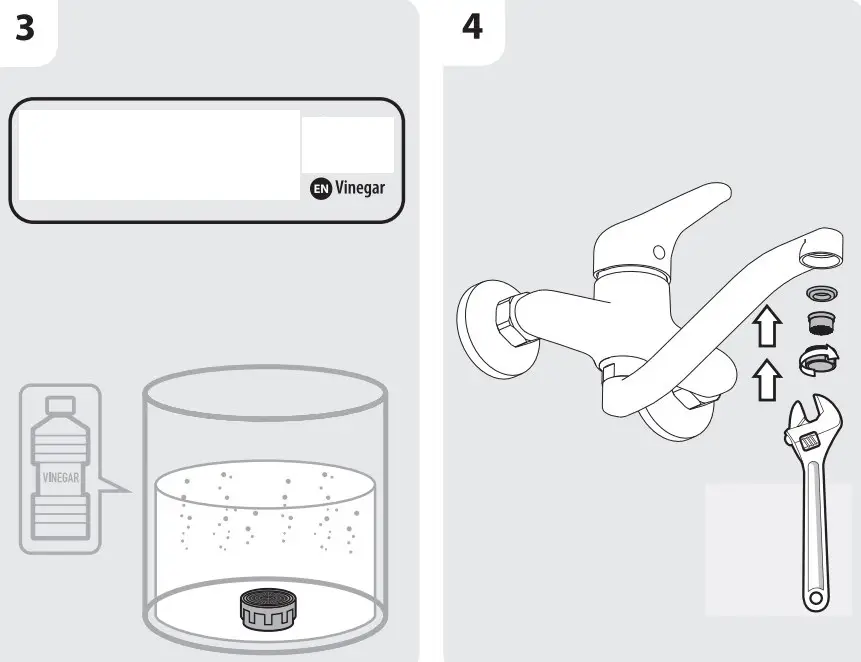 3

EN Vinegar

VINEGAR

4