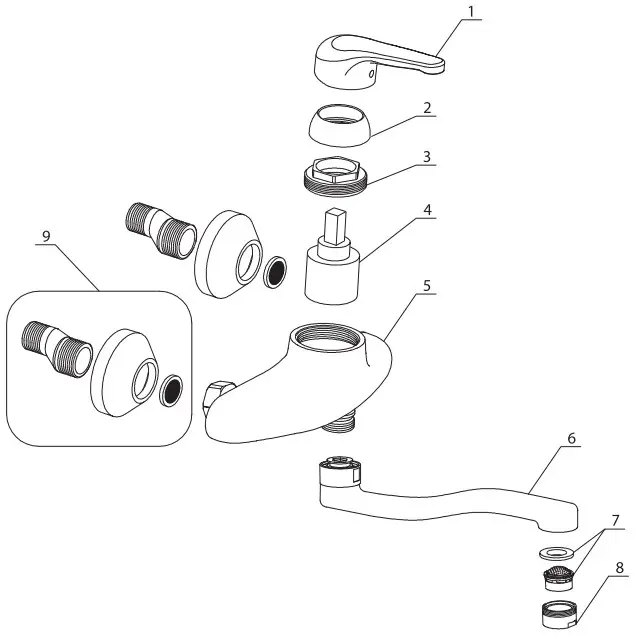 1
2
3
4
9
5
6
7
8