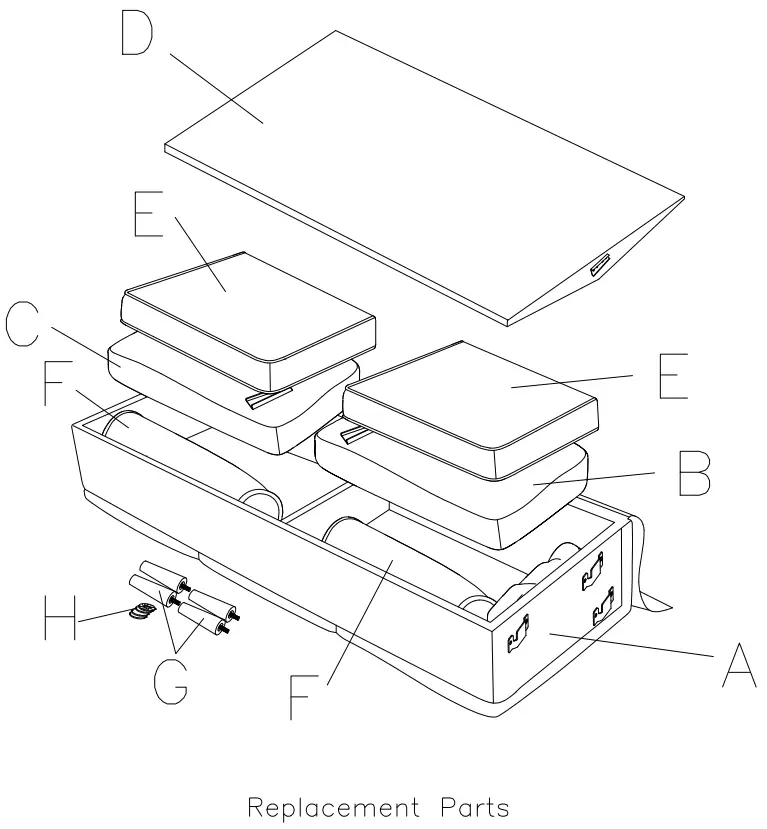 D

E

C

F

E

B

H

G

F

A

Replacement Parts