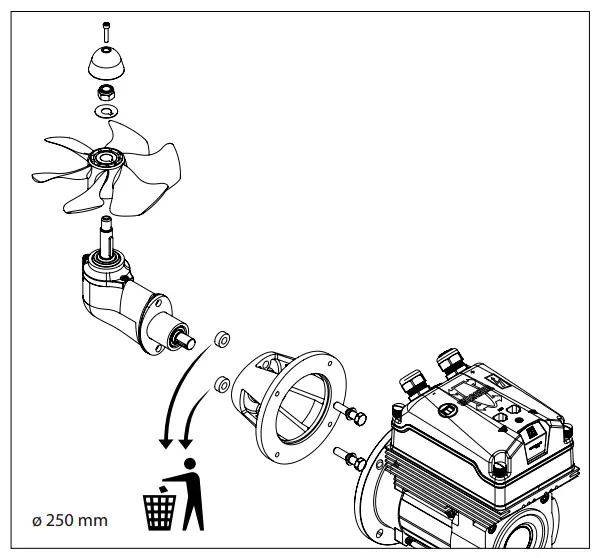 ø 250 mm