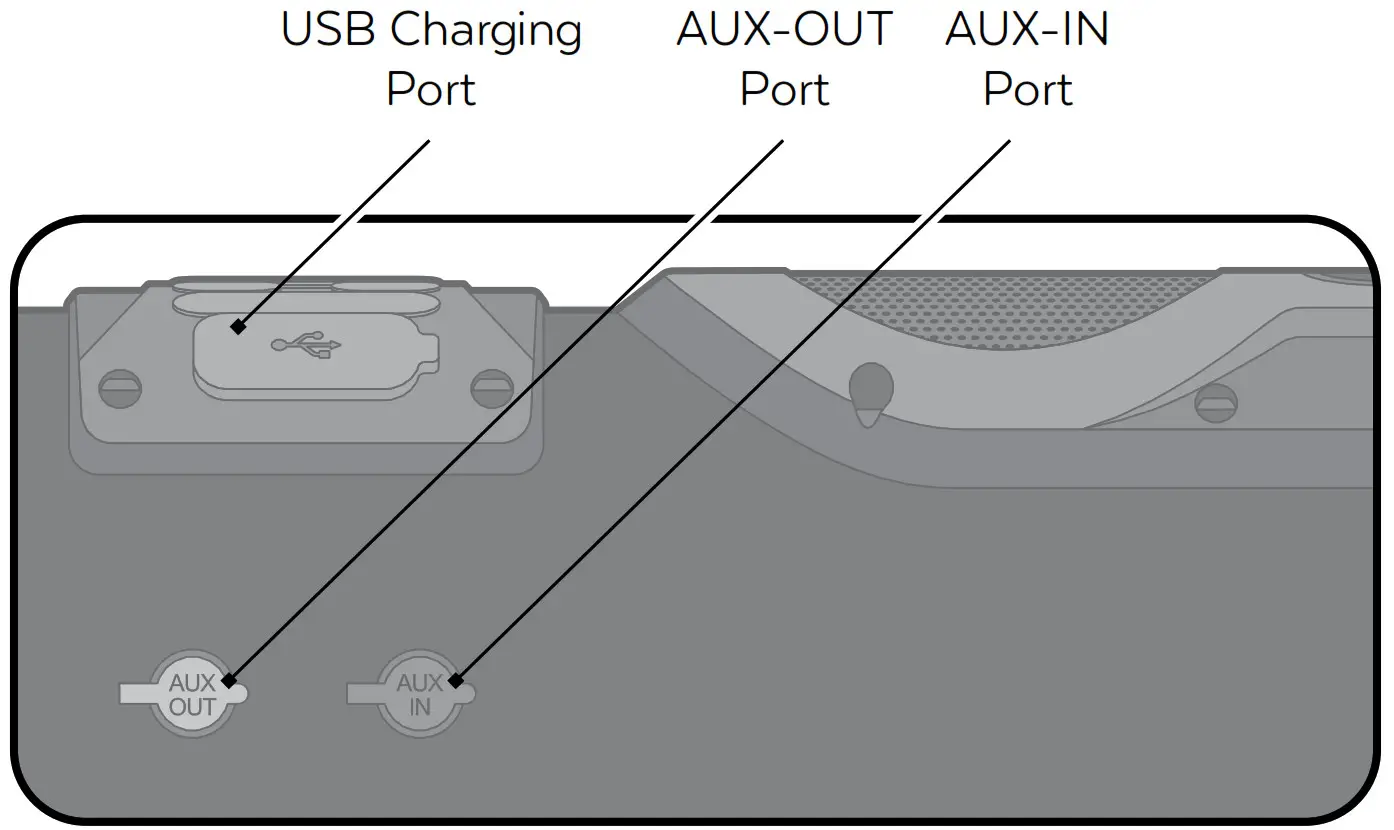 USB Charging Port

AUX-OUT Port

AUX-IN Port

AUX OUT

AUX IN