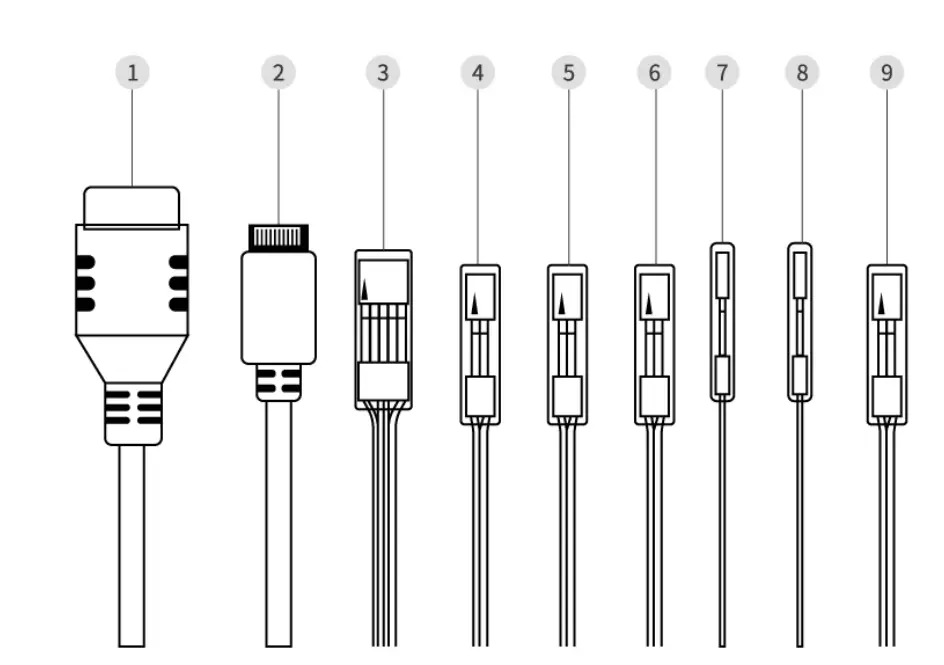 1
2
3
4
5
6
7
8
9