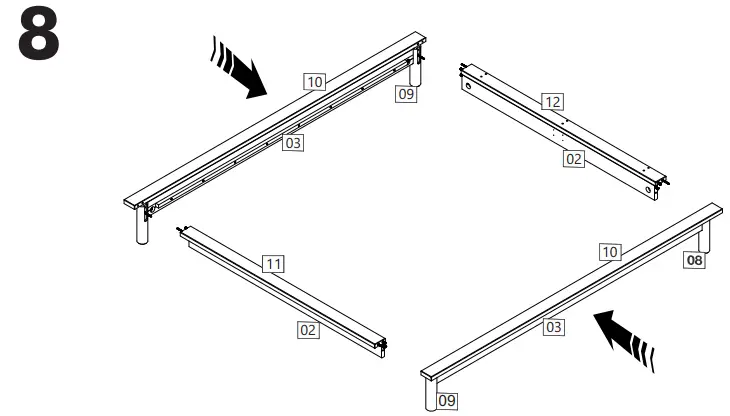 8

10

09

03

12

02

11

02

10

08

03

09