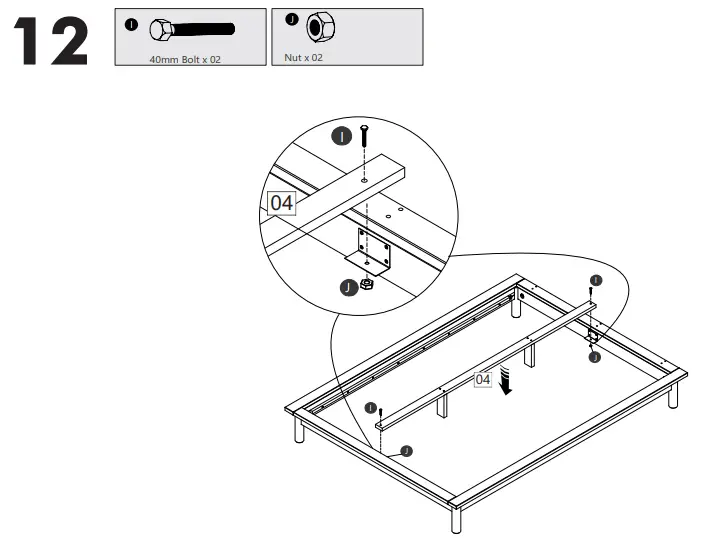 12

I
40mm Bolt x 02

J
Nut x 02

I
04
J

I
J
04
I
J