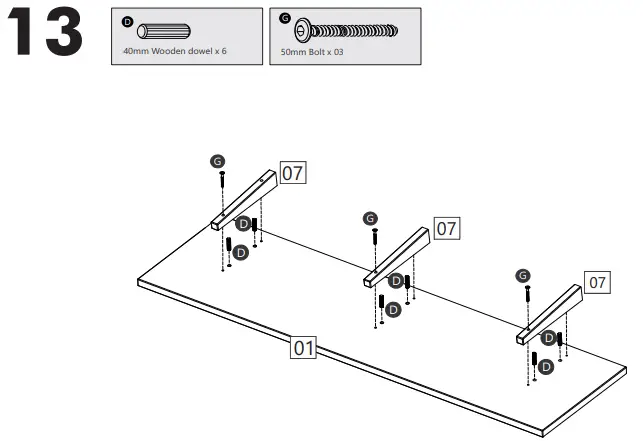 13

D
40mm Wooden dowel x 6

G
50mm Bolt x 03

G
07
D
D

G
07
D
D

G
07
D
D

01