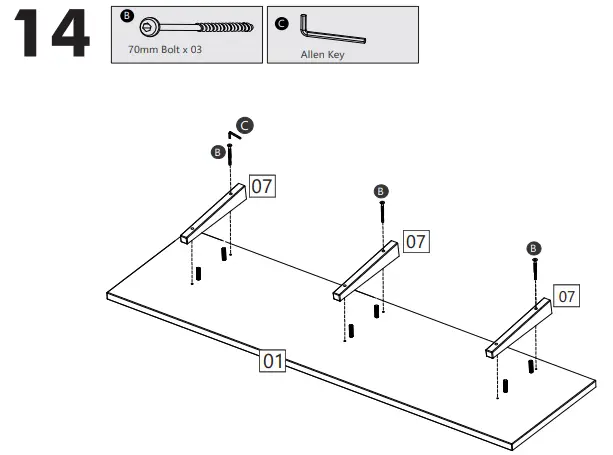 14

B
70mm Bolt x 03

C
Allen Key

C
B
07
B
07
B
07
01