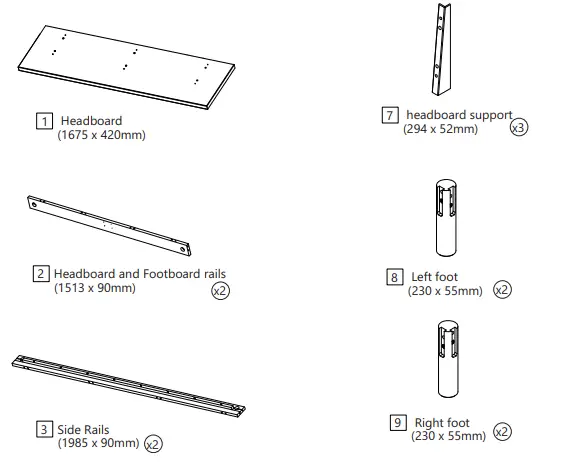 1 Headboard
(1675 x 420mm)

2 Headboard and Footboard rails
(1513 x 90mm) x2

3 Side Rails
(1985 x 90mm) x2

7 headboard support
(294 x 52mm) x3

8 Left foot
(230 x 55mm) x2

9 Right foot
(230 x 55mm) x2