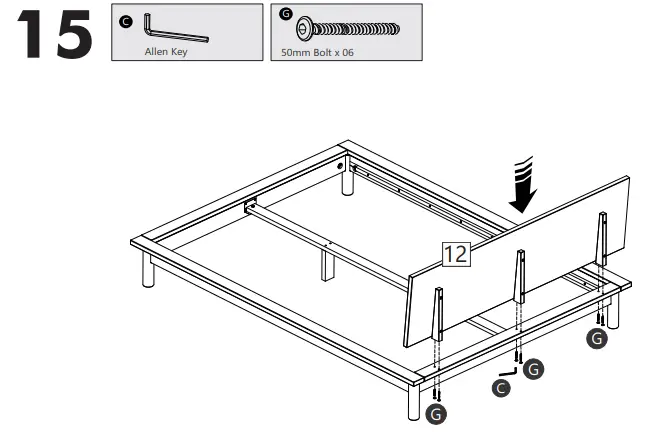 15

C Allen Key

G 50mm Bolt x 06

12

G

G

C

G