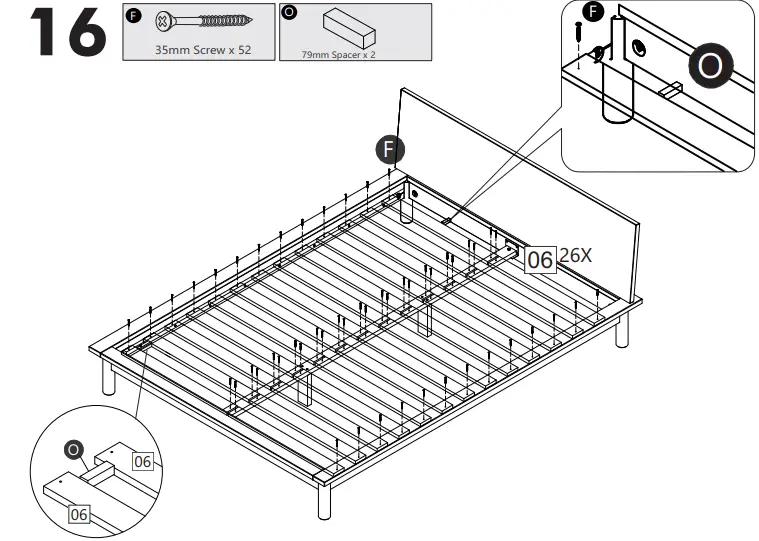 16

F
35mm Screw x 52

O
79mm Spacer x 2

F

O

F

06 26X

O

06

06