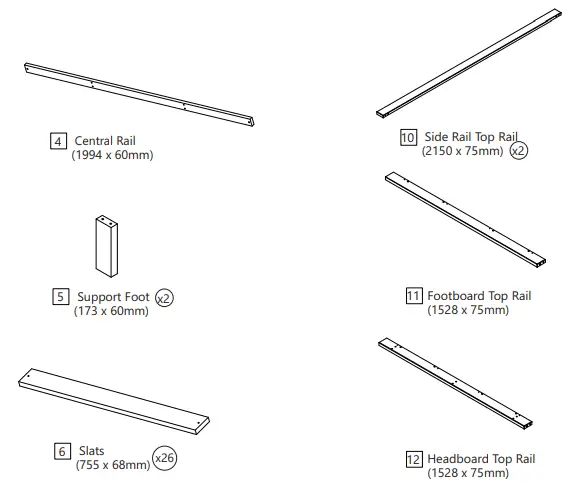 4 Central Rail
(1994 x 60mm)

5 Support Foot x2
(173 x 60mm)

6 Slats
(755 x 68mm) x26

10 Side Rail Top Rail
(2150 x 75mm) x2

11 Footboard Top Rail
(1528 x 75mm)

12 Headboard Top Rail
(1528 x 75mm)