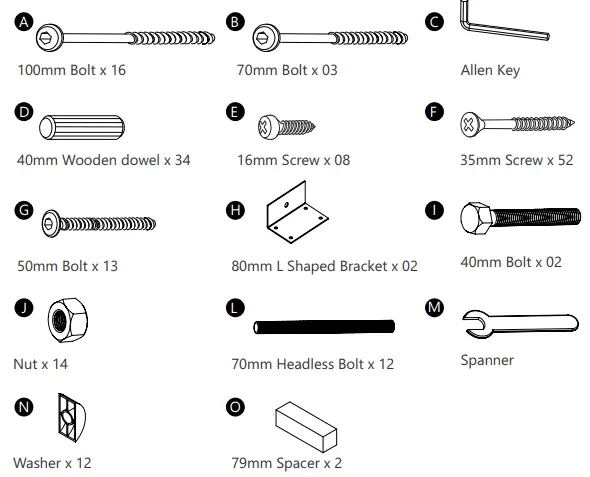 A
100mm Bolt x 16

B
70mm Bolt x 03

C
Allen Key

D
40mm Wooden dowel x 34

E
16mm Screw x 08

F
35mm Screw x 52

G
50mm Bolt x 13

H
80mm L Shaped Bracket x 02

I
40mm Bolt x 02

J
Nut x 14

L
70mm Headless Bolt x 12

M
Spanner

N
Washer x 12

O
79mm Spacer x 2