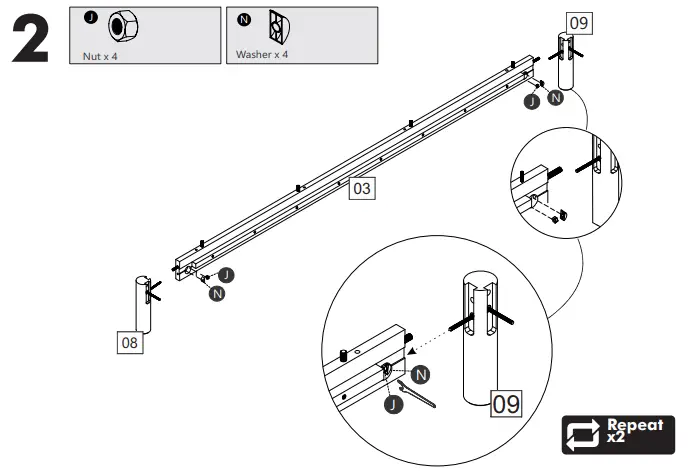 2

J Nut x 4

N Washer x 4

09

J N

03

J

N

08

N

J

09

Repeat x2