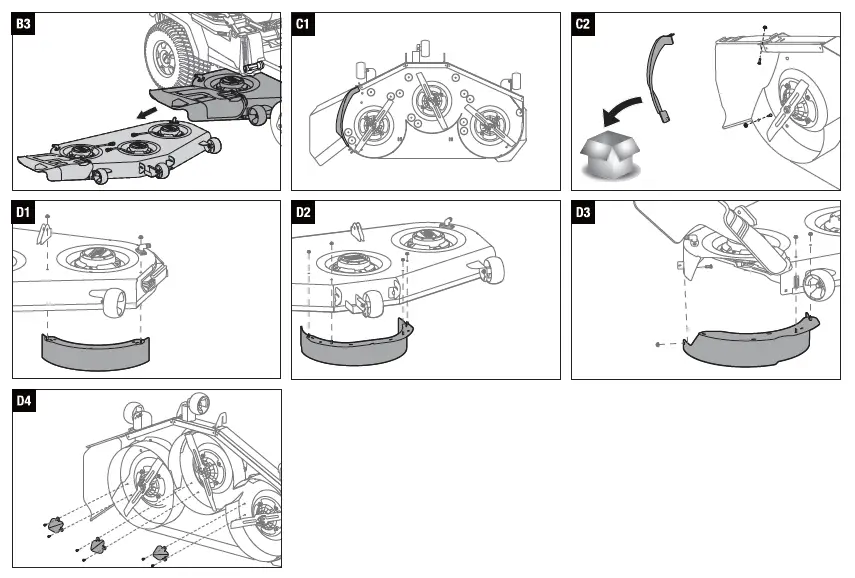 B3

C1

C2

D1

D2

D3

D4