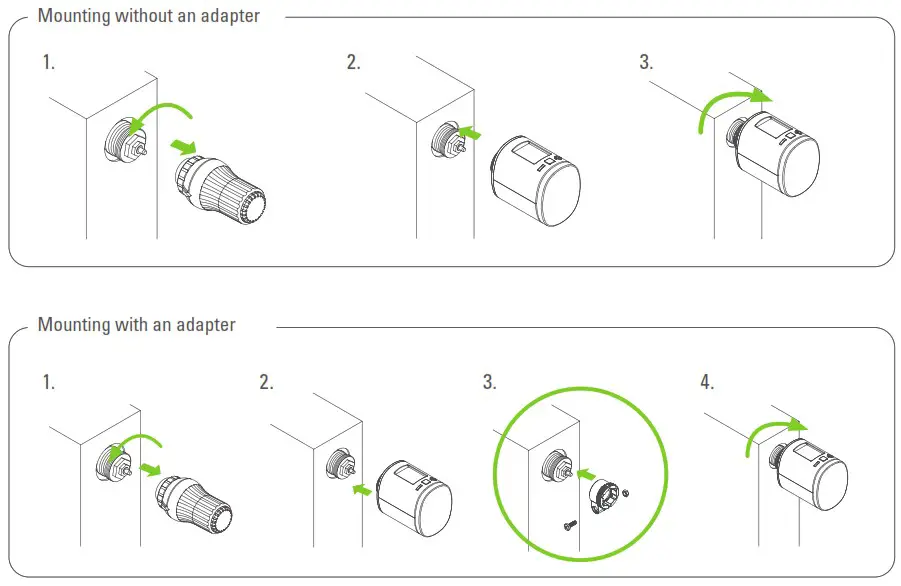 Mounting without an adapter

1.

2.

3.

Mounting with an adapter

1.

2.

3.

4.