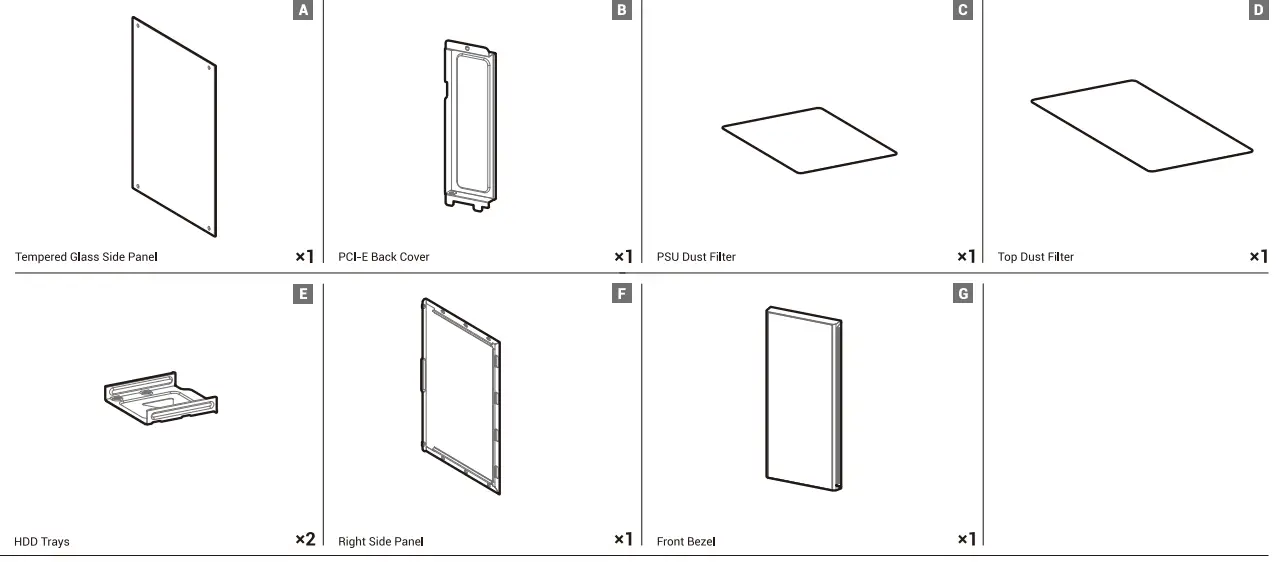 A
Tempered Glass Side Panel ×1

B
PCI-E Back Cover ×1

C
PSU Dust Filter ×1

D
Top Dust Filter ×1

E
HDD Trays ×2

F
Right Side Panel ×1

G
Front Bezel ×1