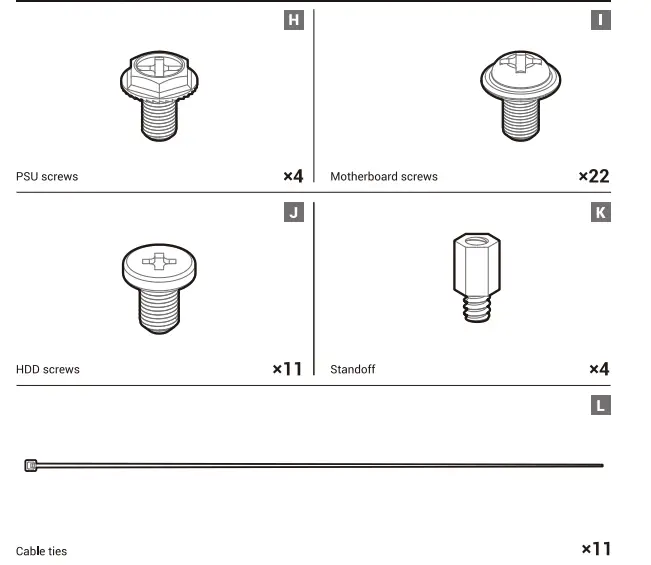 H

PSU screws ×4

I

Motherboard screws ×22

J

HDD screws ×11

K

Standoff ×4

L

Cable ties ×11