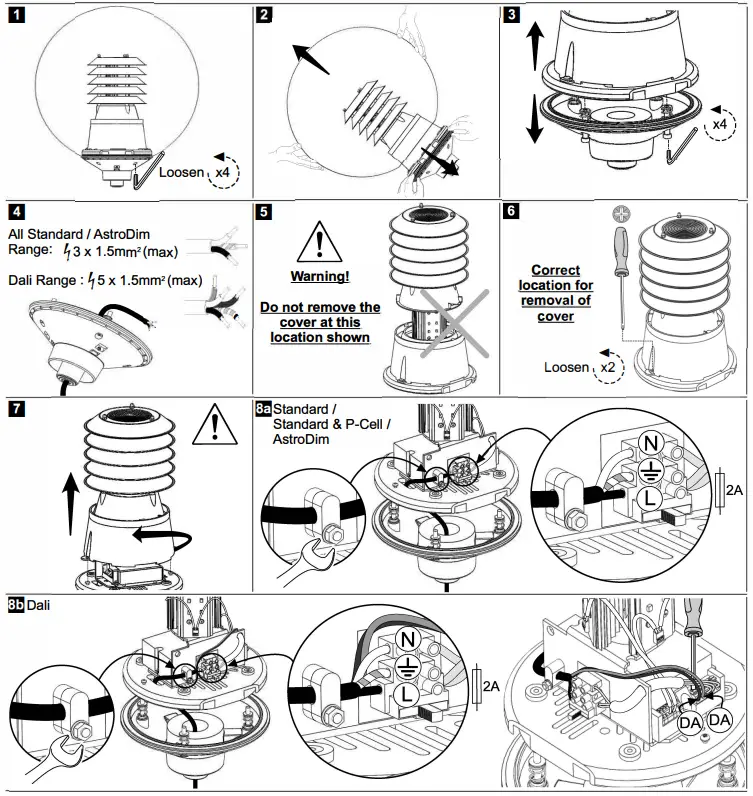 1

Loosen x4

2

3

x4

4

All Standard / AstroDim Range: 3 x 1.5mm² (max)

Dali Range : 5 x 1.5mm² (max)

5

Warning!

Do not remove the cover at this location shown

6

Correct location for removal of cover

Loosen x2

7

8a Standard / Standard & P-Cell / AstroDim

N

L

2A

8b Dali

N

L

2A

DA DA