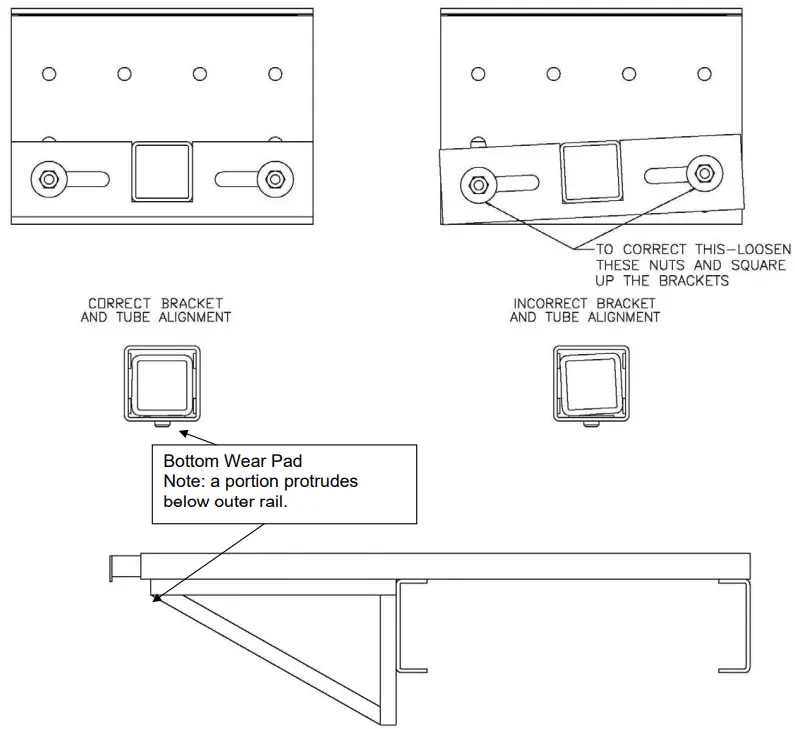 TO CORRECT THIS—LOOSEN THESE NUTS AND SQUARE UP THE BRACKETS

CORRECT BRACKET AND TUBE ALIGNMENT

INCORRECT BRACKET AND TUBE ALIGNMENT

Bottom Wear Pad
Note: a portion protrudes below outer rail.