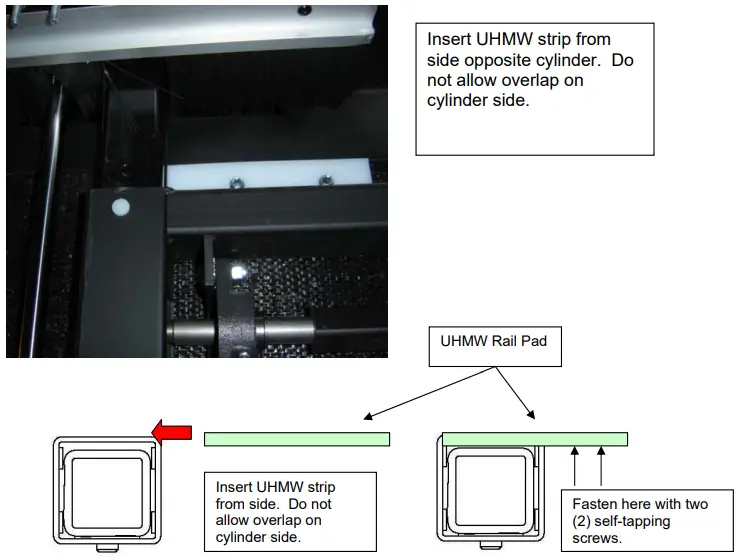 Insert UHMW strip from side opposite cylinder. Do not allow overlap on cylinder side.

UHMW Rail Pad

Insert UHMW strip from side. Do not allow overlap on cylinder side.

Fasten here with two (2) self-tapping screws.