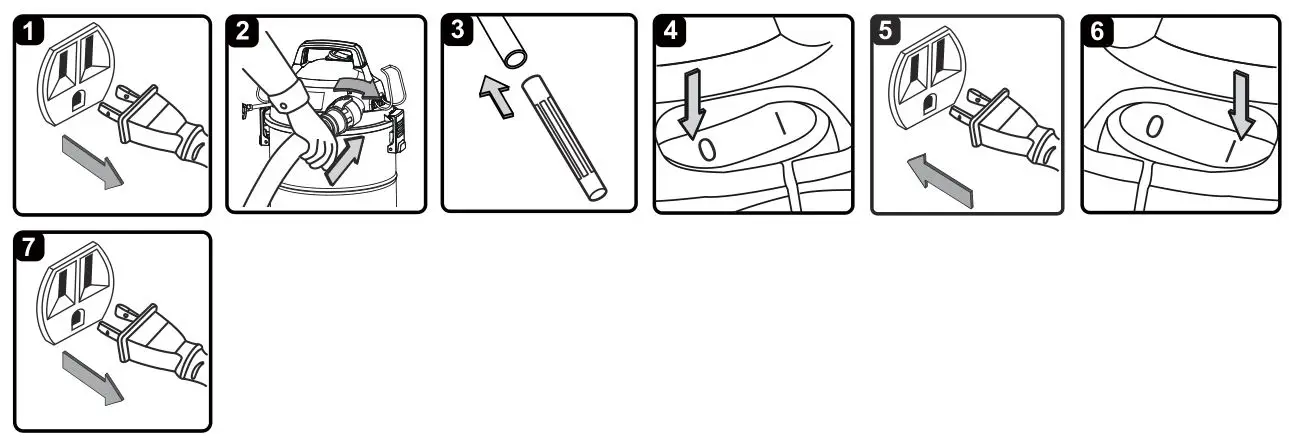 1

2

3

4
0 I

5

6
0 I

7