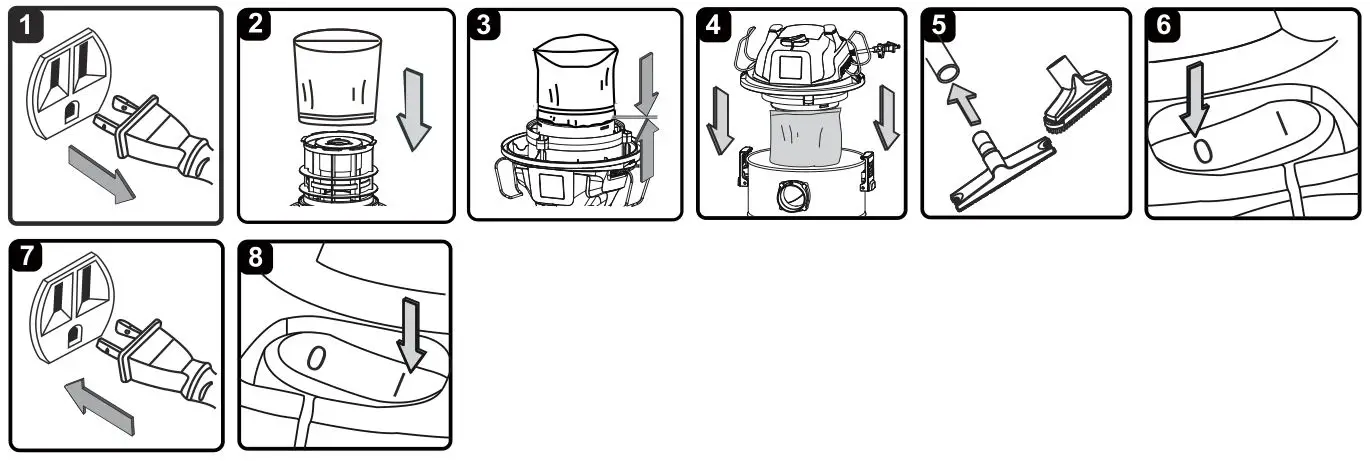 1
2
3
4
5
6
0
I
7
8
0
I