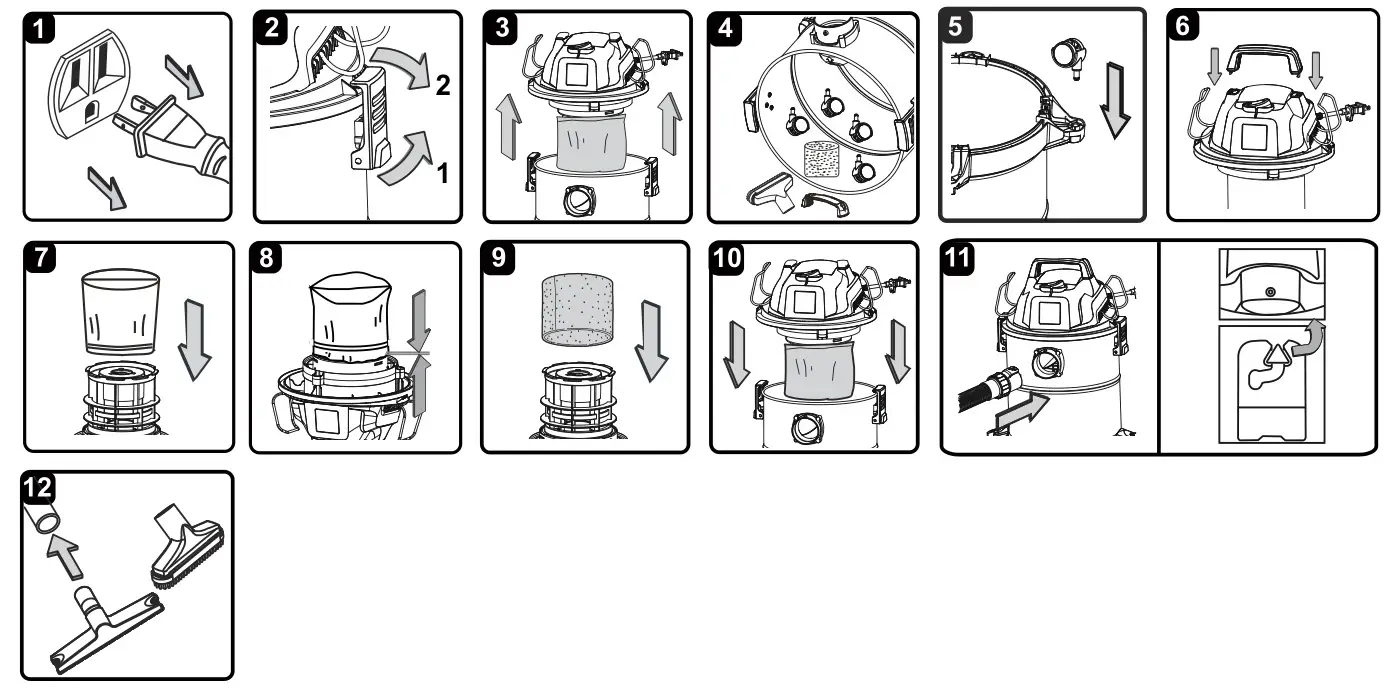 1
2
2
1
3
4
5
6
7
8
9
10
11
12