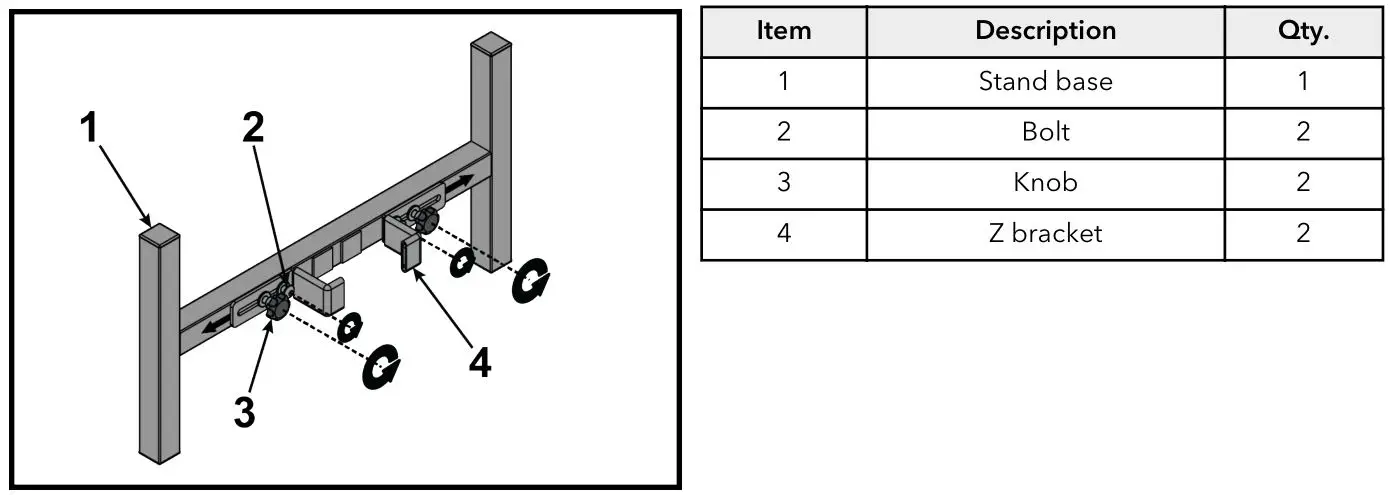 1
2
3
4

| Item | Description | Qty. |
|---|---|---|
| 1 | Stand base | 1 |
| 2 | Bolt | 2 |
| 3 | Knob | 2 |
| 4 | Z bracket | 2 |