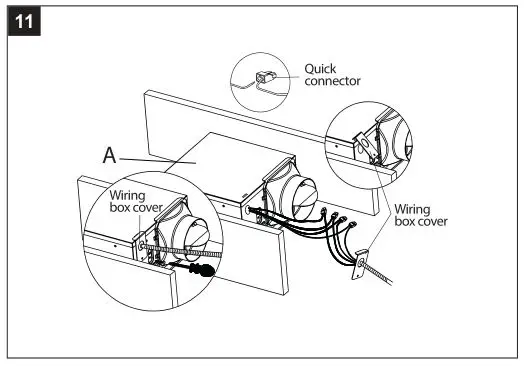 11

Quick connector

A

Wiring box cover

Wiring box cover