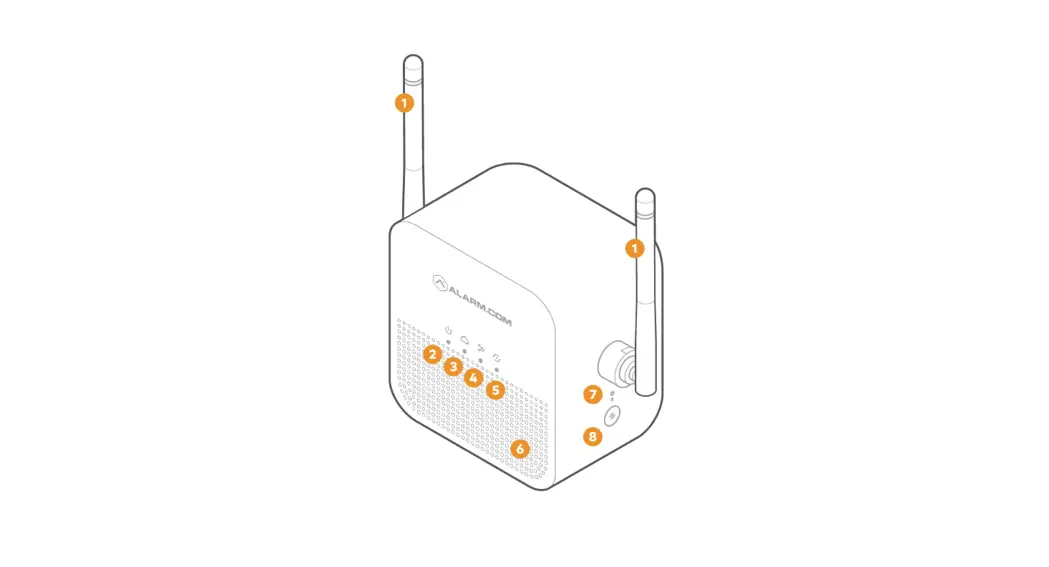 1
1
ALARM.COM
2
3
4
5
6
7
8